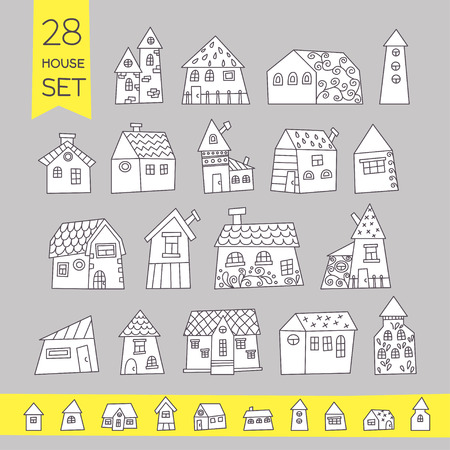 28
HOUSE
SET